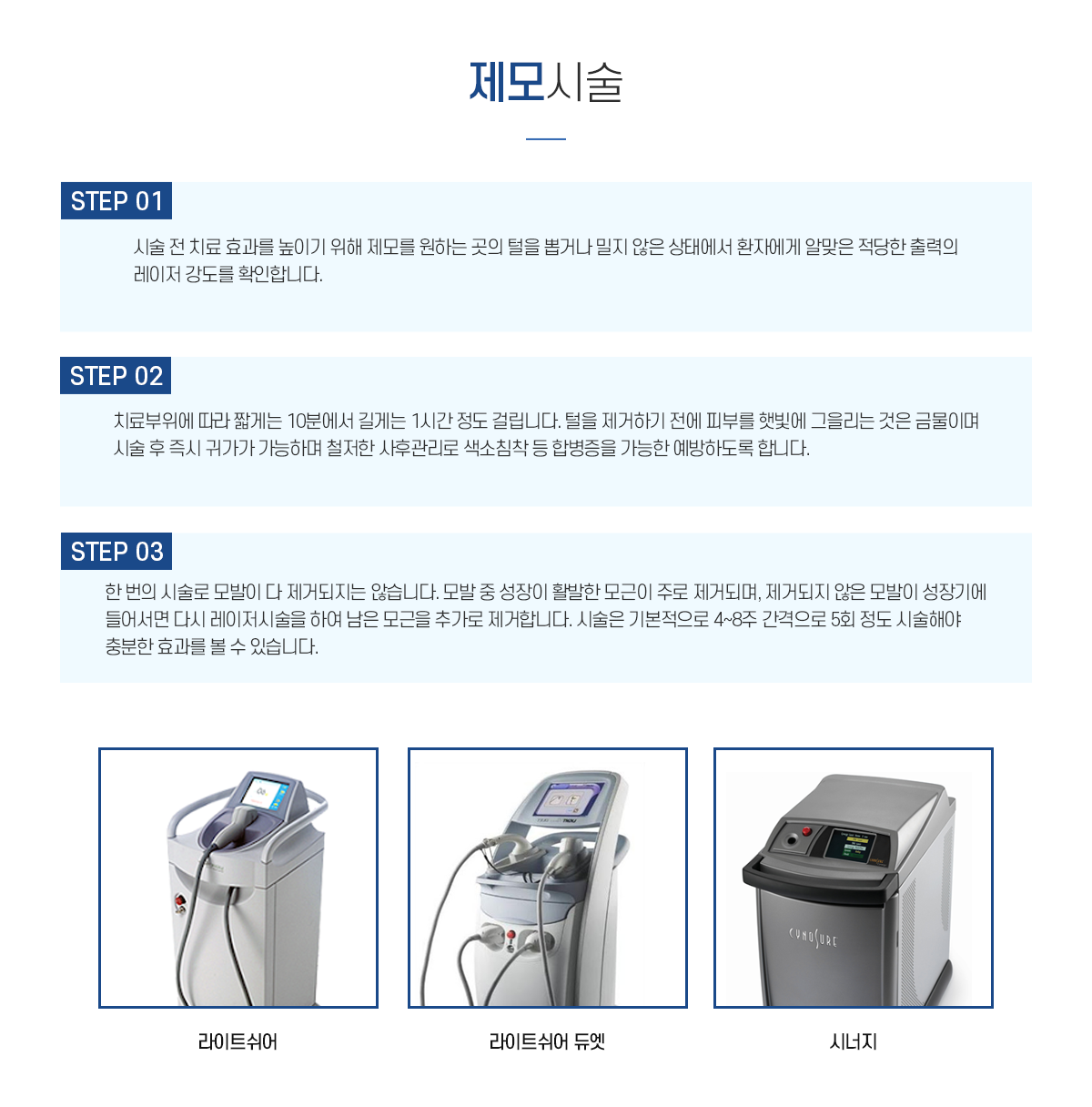 제모시술

STEP 01

시술 전 치료 효과를 높이기 위해 제모를 원하는 곳의 털을 뽑거나 밀지 않은 상태에서 환자에게 알맞은 적당한 출력의 레이저 강도를 확인합니다.

STEP 02

치료부위에 따라 짧게는 10분에서 길게는 1시간 정도 걸립니다. 털을 제거하기 전에 피부를 햇빛에 그을리는 것은 금물이며 시술 후 즉시 귀가가 가능하며 철저한 사후관리로 색소침착 등 합병증을 가능한 예방하도록 합니다.

STEP 03

한 번의 시술로 모발이 다 제거되지는 않습니다. 모발 중 성장이 활발한 모근이 주로 제거되며, 제거되지 않은 모발이 성장기에 들어서면 다시 레이저시술을 하여 남은 모근을 추가로 제거합니다. 시술은 기본적으로 4~8주 간격으로 5회 정도 시술해야 충분한 효과를 볼 수 있습니다.

CYNOSURE

라이트쉬어

라이트쉬어 듀엣

시너지